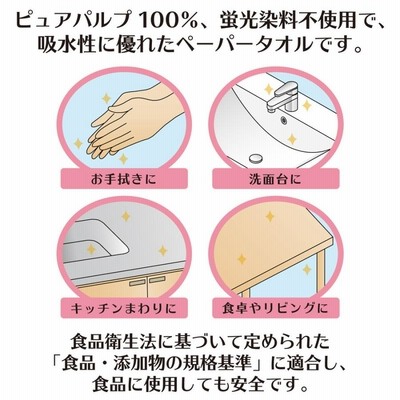 ピュアパルプ 100%、蛍光染料不使用で、吸水性に優れたペーパータオルです。

お手拭きに

洗面台に

キッチンまわりに

食卓やリビングに

食品衛生法に基づいて定められた「食品・添加物の規格基準」に適合し、食品に使用しても安全です。