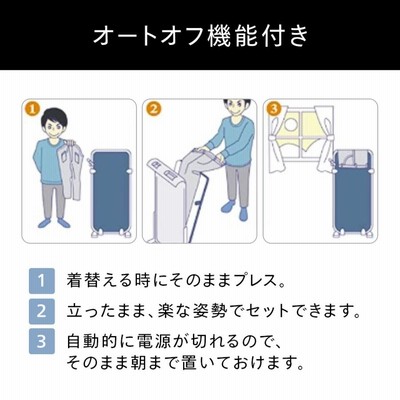 オートオフ機能付き

1

2

3

1 着替える時にそのままプレス。

2 立ったまま、楽な姿勢でセットできます。

3 自動的に電源が切れるので、そのまま朝まで置いておけます。