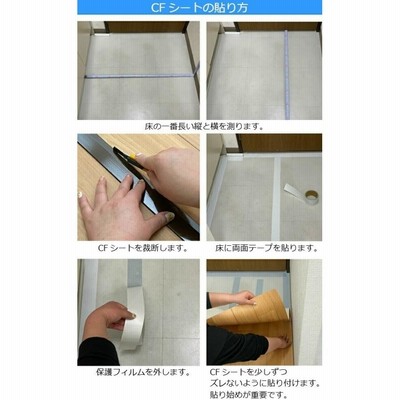 CF シートの貼り方

床の一番長い縦と横を測ります。

CF シートを裁断します。

床に両面テープを貼ります。

保護フィルムを外します。

CF シートを少しずつ ズレないように貼り付けます。 貼り始めが重要です。