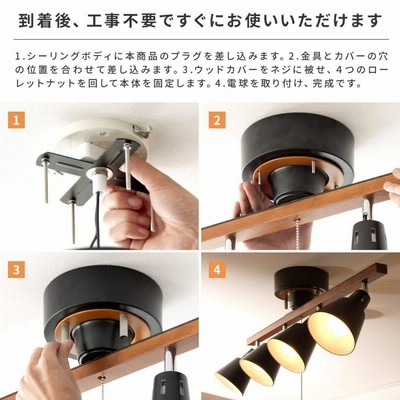 到着後、工事不要ですぐにお使いいただけます

1.シーリングボディに本商品のプラグを差し込みます。2.金具とカバーの穴の位置を合わせて差し込みます。3.ウッドカバーをネジに被せ、4つのローレットナットを回して本体を固定します。4.電球を取り付け、完成です。

1

2

3

4