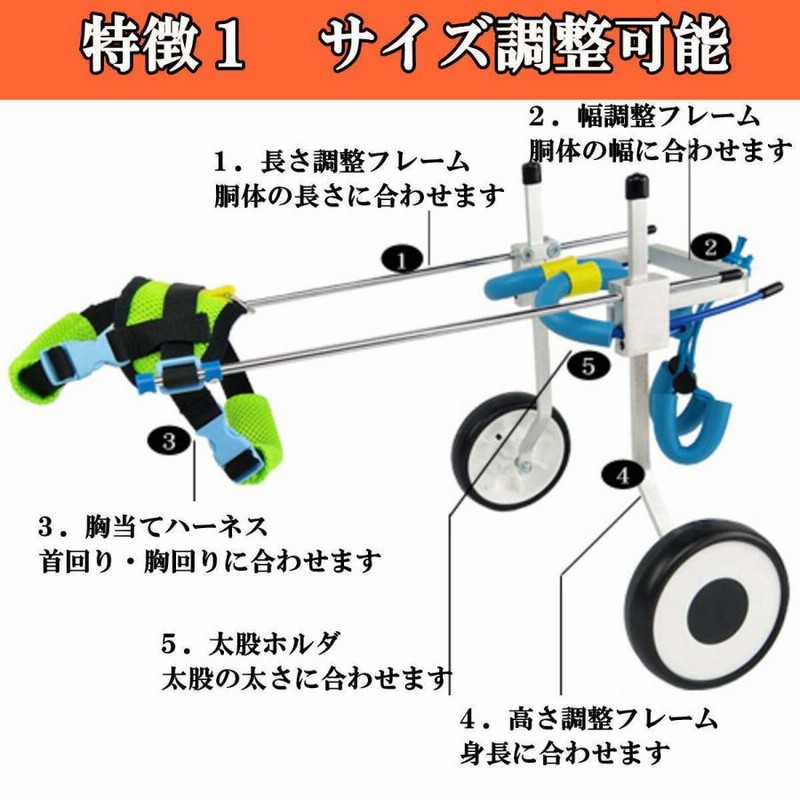 特徴１　サイズ調整可能

２．幅調整フレーム
胴体の幅に合わせます

１．長さ調整フレーム
胴体の長さに合わせます

1

2

5

3

4

３．胸当てハーネス
首回り・胸回りに合わせます

５．太股ホルダ
太股の太さに合わせます

４．高さ調整フレーム
身長に合わせます