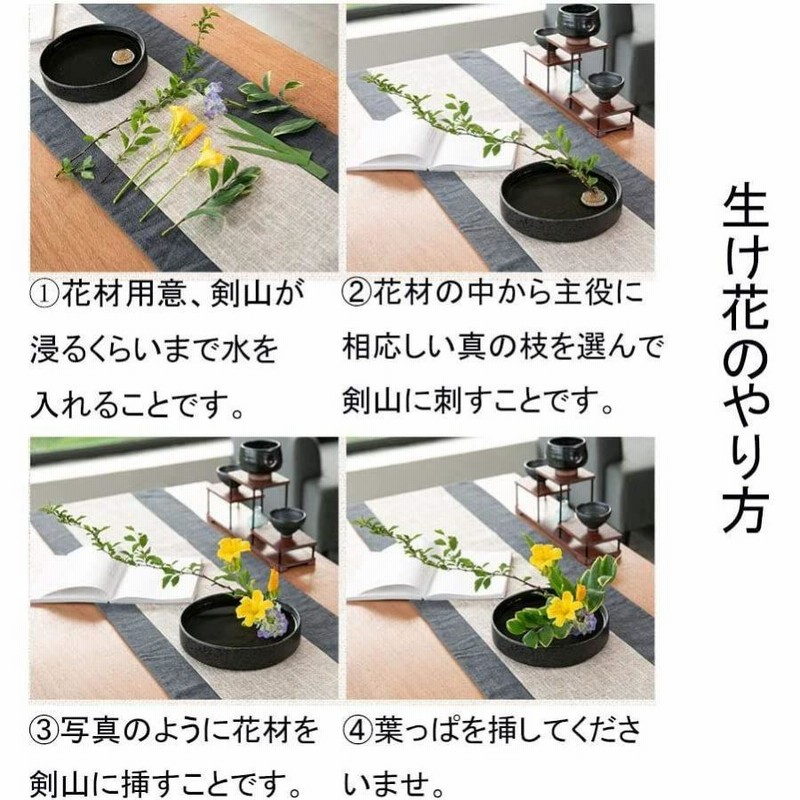 生け花のやり方

①花材用意、剣山が浸るくらいまで水を入れることです。

②花材の中から主役に相応しい真の枝を選んで剣山に刺すことです。

③写真のように花材を剣山に挿すことです。

④葉っぱを挿してくださいませ。