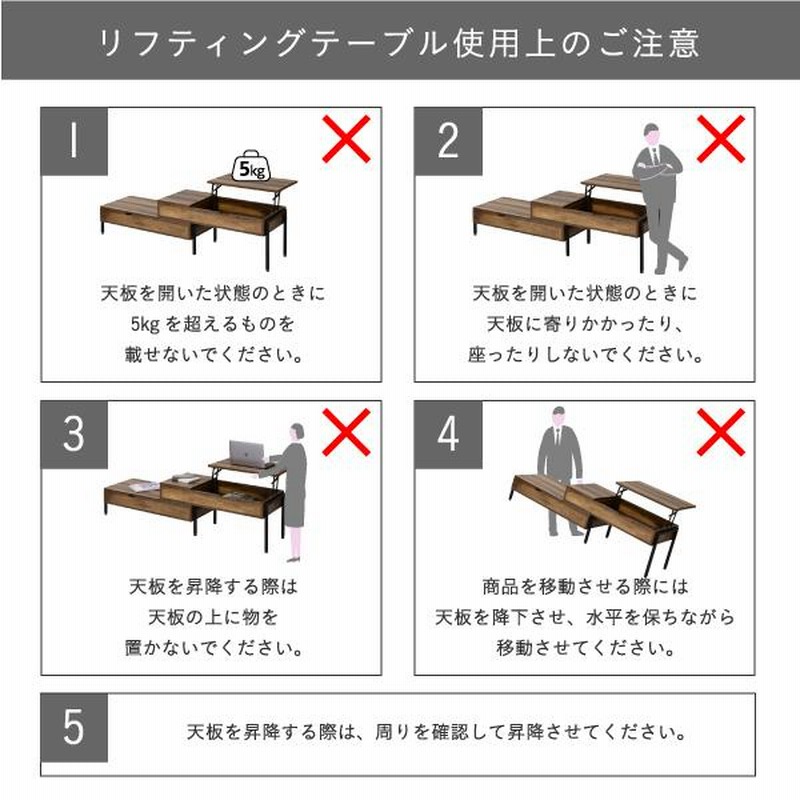 リフティングテーブル使用上のご注意

1

5kg

天板を開いた状態のときに
5kg を超えるものを
載せないでください。

2

天板を開いた状態のときに
天板に寄りかかったり、
座ったりしないでください。

3

天板を昇降する際は
天板の上に物を
置かないでください。

4

商品を移動させる際には
天板を降下させ、水平を保ちながら
移動させてください。

5

天板を昇降する際は、周りを確認して昇降させてください。