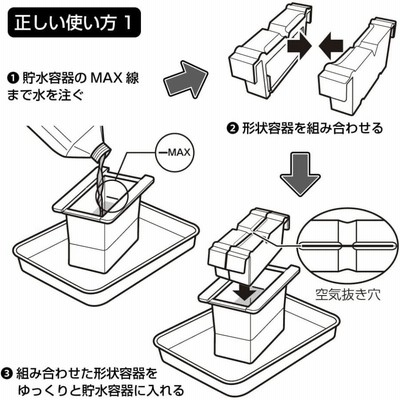 正しい使い方 1

❶ 貯水容器の MAX 線まで水を注ぐ

MAX

❷ 形状容器を組み合わせる

空気抜き穴

❸ 組み合わせた形状容器をゆっくりと貯水容器に入れる