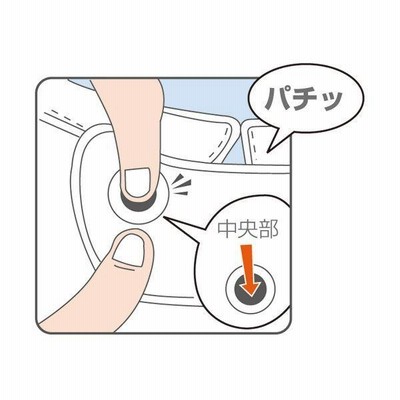 パチッ

中央部