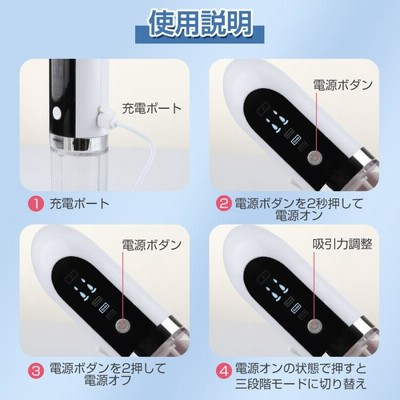 使用説明

充電ポート

1 充電ポート

電源ボダン

2 電源ボダンを2秒押して電源オン

電源ボダン

3 電源ボダンを2押して電源オフ

吸引力調整

4 電源オンの状態で押すと三段階モードに切り替え