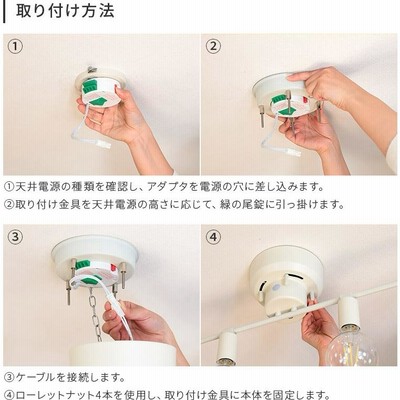 取り付け方法

①

②

①天井電源の種類を確認し、アダプタを電源の穴に差し込みます。
②取り付け金具を天井電源の高さに応じて、緑の尾錠に引っ掛けます。

③

④

③ケーブルを接続します。
④ローレットナット4本を使用し、取り付け金具に本体を固定します。