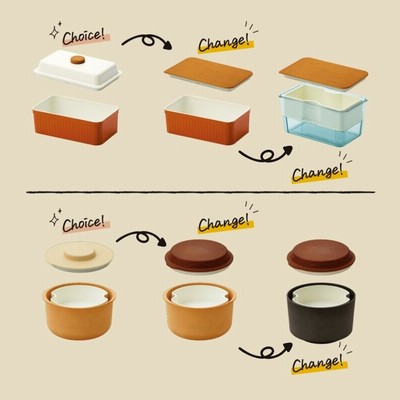 Choice!

Change!

Change!

Choice!

Change!

Change!