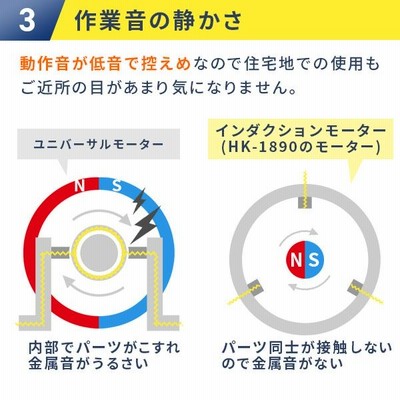 3 作業音の静かさ

動作音が低音で控えめなので住宅地での使用もご近所の目があまり気になりません。

ユニバーサルモーター

N S

内部でパーツがこすれ金属音がうるさい

インダクションモーター
(HK-1890のモーター)

N S

パーツ同士が接触しないので金属音がない