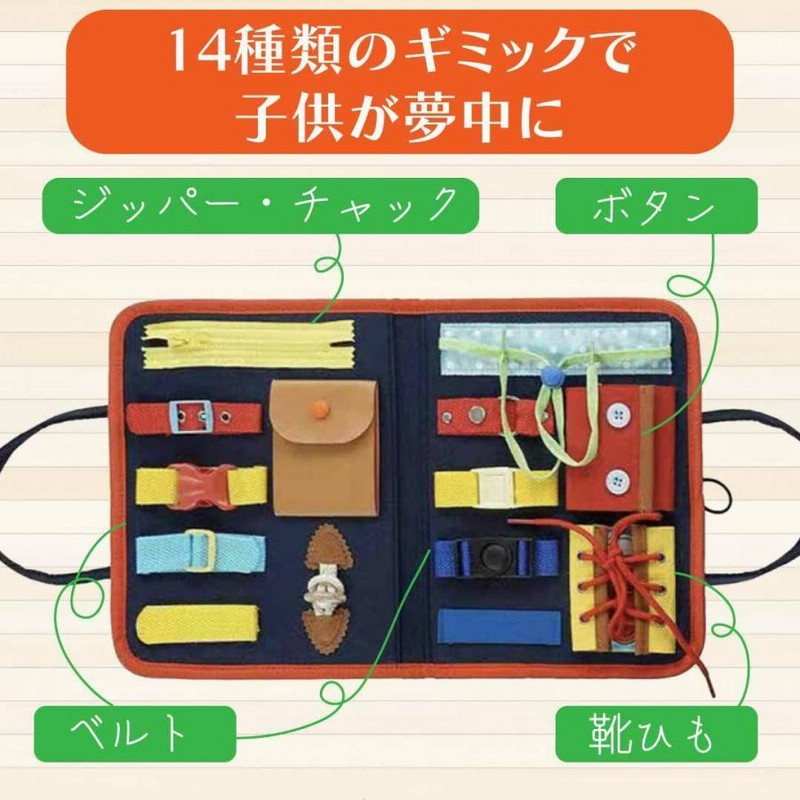 14種類のギミックで
子供が夢中に

ジッパー・チャック

ボタン

ベルト

靴ひも