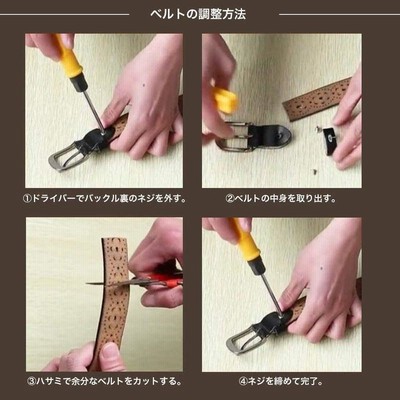 ベルトの調整方法

①ドライバーでバックル裏のネジを外す。

②ベルトの中身を取り出す。

③ハサミで余分なベルトをカットする。

④ネジを締めて完了。