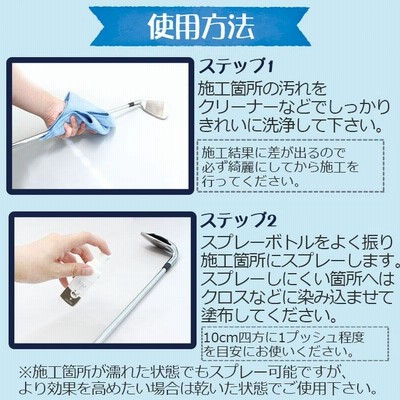 使用方法

ステップ1
施工箇所の汚れをクリーナーなどでしっかりきれいに洗浄して下さい。

施工結果に差が出るので必ず綺麗にしてから施工を行ってください。

ステップ2
スプレーボトルをよく振り施工箇所にスプレーします。スプレーしにくい箇所へはクロスなどに染み込ませて塗布してください。

10cm四方に1プッシュ程度を目安にお使いください。

※施工箇所が濡れた状態でもスプレー可能ですが、より効果を高めたい場合は乾いた状態でご使用下さい。