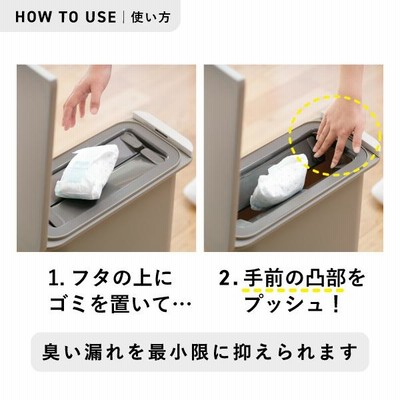 HOW TO USE | 使い方

1. フタの上に
ゴミを置いて…

2. 手前の凸部を
プッシュ！

臭い漏れを最小限に抑えられます