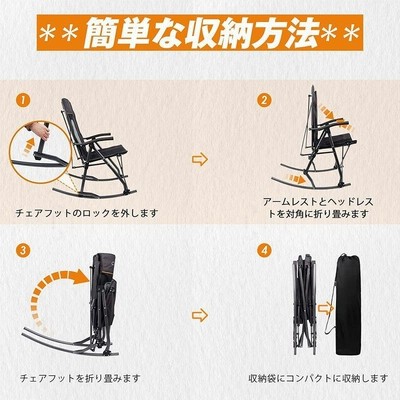 **簡単な収納方法**

1

チェアフットのロックを外します

2

アームレストとヘッドレストを対角に折り畳みます

3

チェアフットを折り畳みます

4

収納袋にコンパクトに収納します