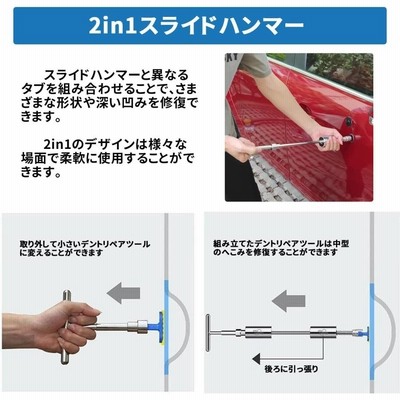 2in1スライドハンマー

スライドハンマーと異なるタブを組み合わせることで、さまざまな形状や深い凹みを修復できます。

2in1のデザインは様々な場面で柔軟に使用することができます。

取り外して小さいデントリペアツールに変えることができます

組み立てたデントリペアツールは中型のへこみを修復することができます

後ろに引っ張り