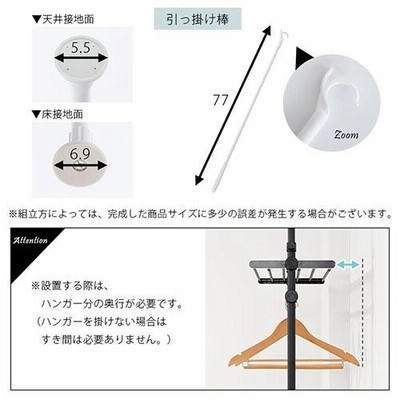 ▼天井接地面

5.5

▼床接地面

6.9

引っ掛け棒

77

Zoom

※組立方によっては、完成した商品サイズに多少の誤差が発生する場合がございます。

Attention

※設置する際は、
ハンガー分の奥行が必要です。
（ハンガーを掛けない場合は
すき間は必要ありません。）