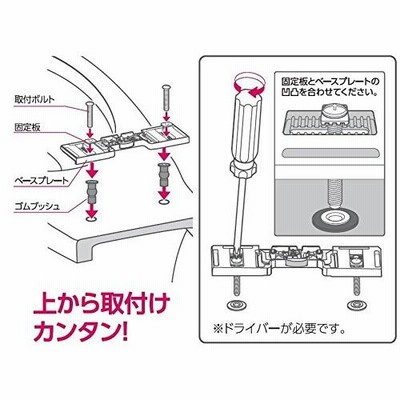 取付ボルト

固定板

ベースプレート

ゴムブッシュ

上から取付け
カンタン!

固定板とベースプレートの凹凸を合わせてください。

※ドライバーが必要です。