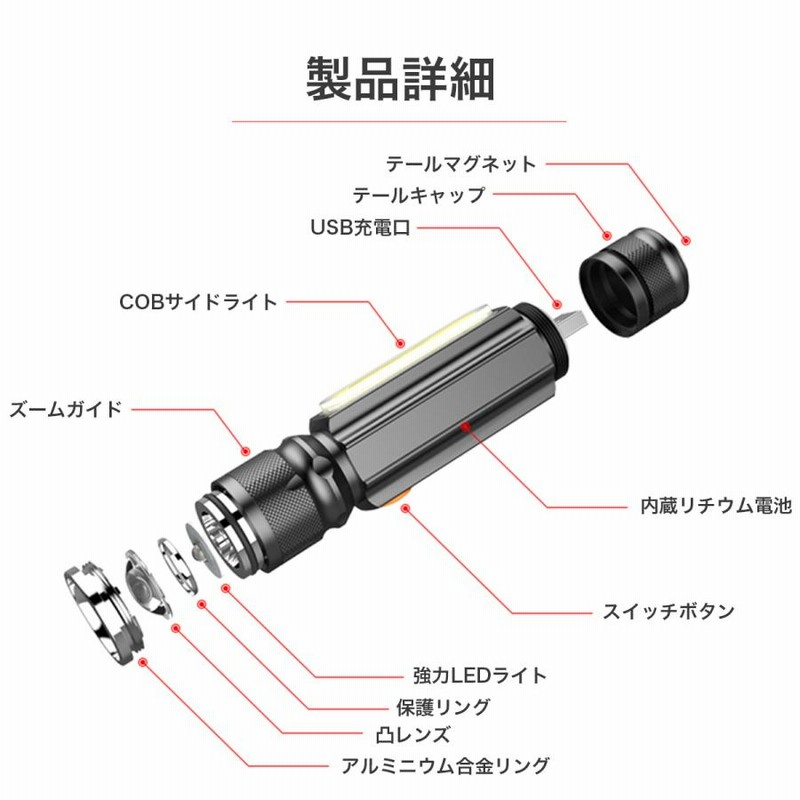 製品詳細

テールマグネット

テールキャップ

USB充電口

COBサイドライト

ズームガイド

内蔵リチウム電池

スイッチボタン

強力LEDライト

保護リング

凸レンズ

アルミニウム合金リング