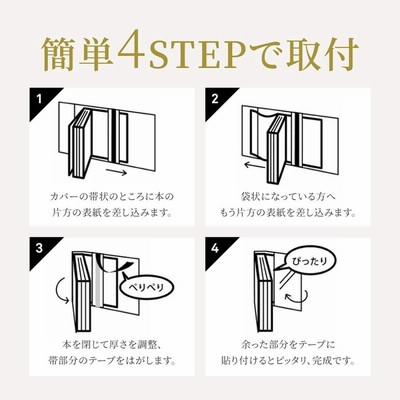 簡単4STEPで取付

1

カバーの帯状のところに本の片方の表紙を差し込みます。

2

袋状になっている方へもう片方の表紙を差し込みます。

3

ぺりぺり

本を閉じて厚さを調整、帯部分のテープをはがします。

4

ぴったり

余った部分をテープに貼り付けるとピッタリ、完成です。