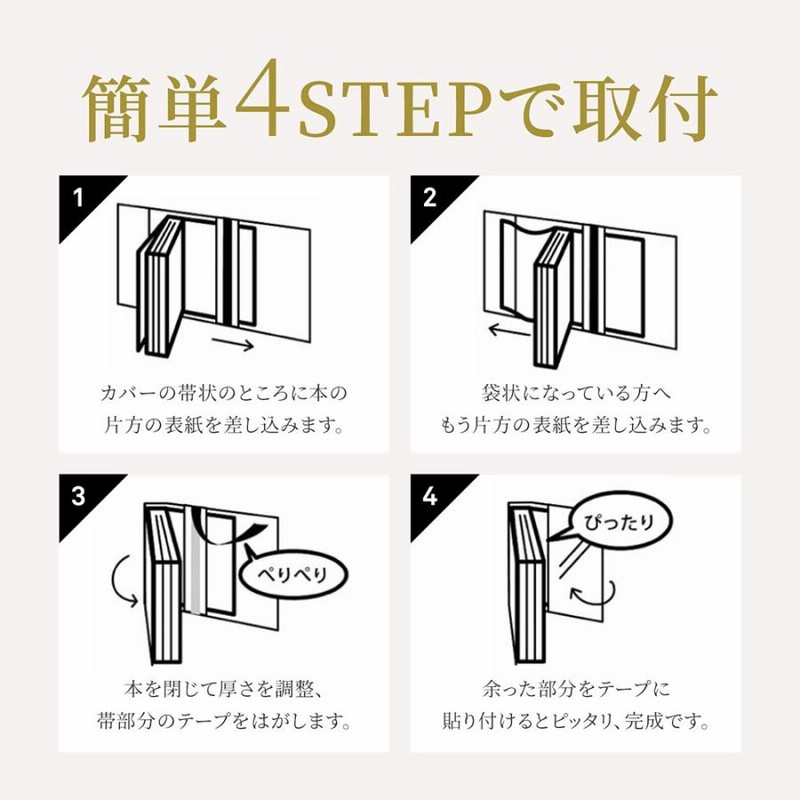 簡単4STEPで取付

1

カバーの帯状のところに本の片方の表紙を差し込みます。

2

袋状になっている方へもう片方の表紙を差し込みます。

3

ぺりぺり

本を閉じて厚さを調整、帯部分のテープをはがします。

4

ぴったり

余った部分をテープに貼り付けるとピッタリ、完成です。