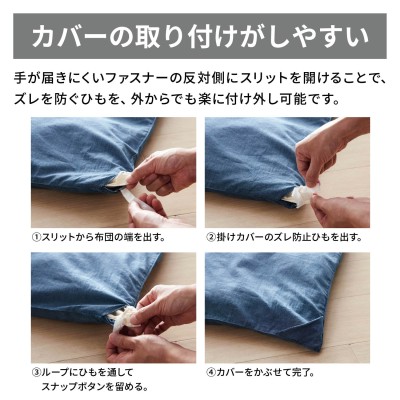 カバーの取り付けがしやすい

手が届きにくいファスナーの反対側にスリットを開けることで、ズレを防ぐひもを、外からでも楽に付け外し可能です。

①スリットから布団の端を出す。

②掛けカバーのズレ防止ひもを出す。

③ループにひもを通して
スナップボタンを留める。

④カバーをかぶせて完了。