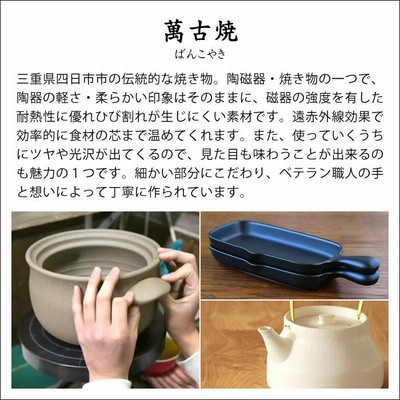 萬古焼
ばんこやき

三重県四日市市の伝統的な焼き物。陶磁器・焼き物の一つで、陶器の軽さ・柔らかい印象はそのままに、磁器の強度を有した耐熱性に優れひび割れが生じにくい素材です。遠赤外線効果で効率的に食材の芯まで温めてくれます。また、使っていくうちにツヤや光沢が出てくるので、見た目も味わうことが出来るのも魅力の１つです。細かい部分にこだわり、ベテラン職人の手と想いによって丁寧に作られています。