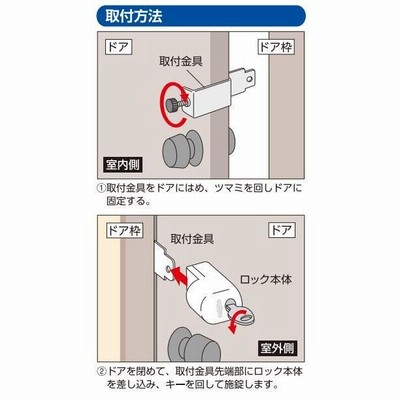 取付方法

ドア

ドア枠

取付金具

室内側

①取付金具をドアにはめ、ツマミを回しドアに固定する。

ドア枠

ドア

取付金具

ロック本体

室外側

②ドアを閉めて、取付金具先端部にロック本体を差し込み、キーを回して施錠します。