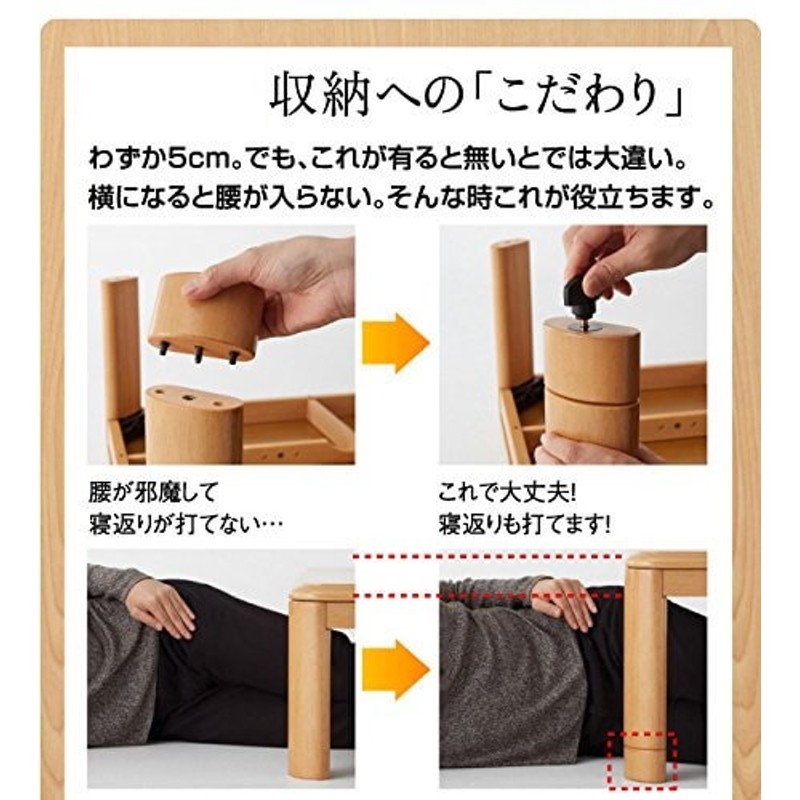 収納への「こだわり」

わずか5cm。でも、これが有ると無いとでは大違い。
横になると腰が入らない。そんな時これが役立ちます。

腰が邪魔して
寝返りが打てない…

これで大丈夫!
寝返りも打てます!