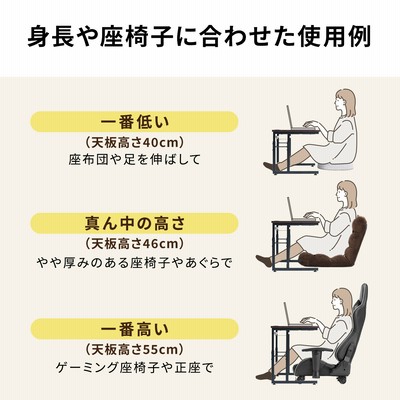 身長や座椅子に合わせた使用例

一番低い
（天板高さ40cm）
座布団や足を伸ばして

真ん中の高さ
（天板高さ46cm）
やや厚みのある座椅子やあぐらで

一番高い
（天板高さ55cm）
ゲーミング座椅子や正座で