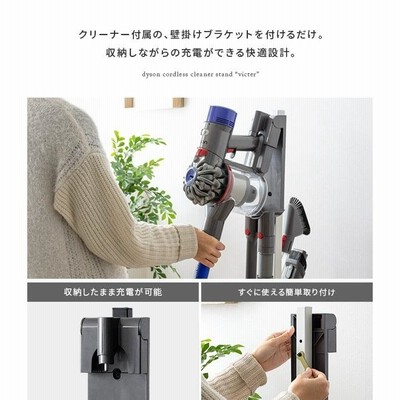 クリーナー付属の、壁掛けブラケットを付けるだけ。
収納しながらの充電ができる快適設計。

dyson cordless cleaner stand "victer"

収納したまま充電が可能

すぐに使える簡単取り付け