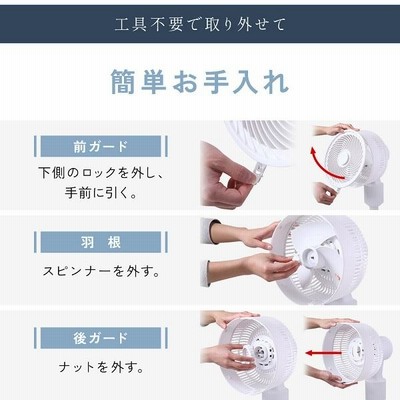 工具不要で取り外せて

簡単お手入れ

前ガード

下側のロックを外し、手前に引く。

羽 根

スピンナーを外す。

後ガード

ナットを外す。