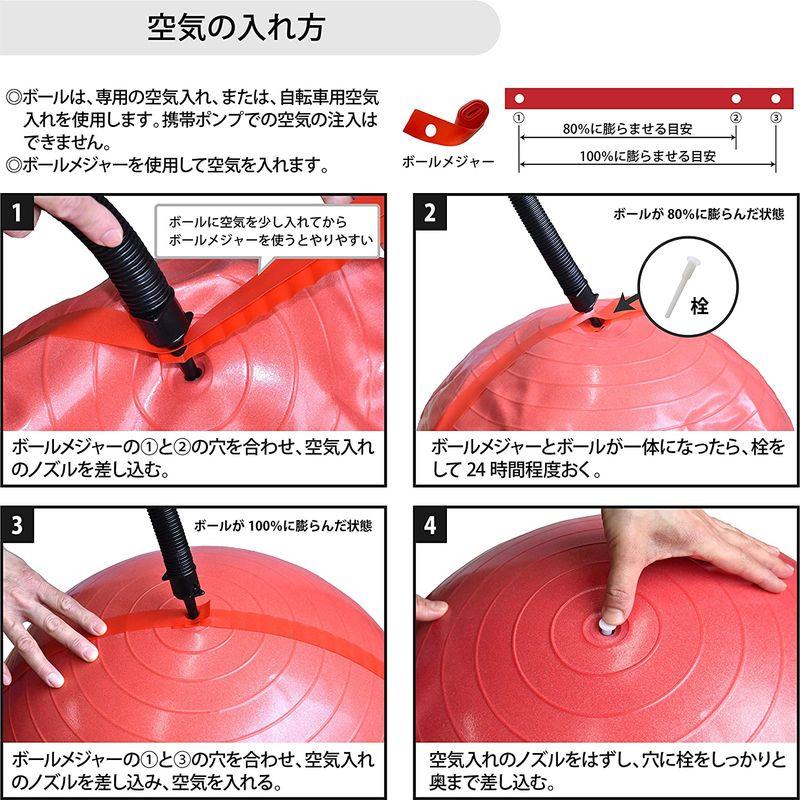 空気の入れ方

◎ボールは、専用の空気入れ、または、自転車用空気入れを使用します。携帯ポンプでの空気の注入はできません。
◎ボールメジャーを使用して空気を入れます。

ボールメジャー

①
②
③
80%に膨らませる目安
100%に膨らませる目安

1
ボールに空気を少し入れてからボールメジャーを使うとやりやすい
ボールメジャーの①と②の穴を合わせ、空気入れのノズルを差し込む。

2
ボールが 80%に膨らんだ状態
栓
ボールメジャーとボールが一体になったら、栓をして 24 時間程度おく。

3
ボールが 100%に膨らんだ状態
ボールメジャーの①と③の穴を合わせ、空気入れのノズルを差し込み、空気を入れる。

4
空気入れのノズルをはずし、穴に栓をしっかりと奥まで差し込む。