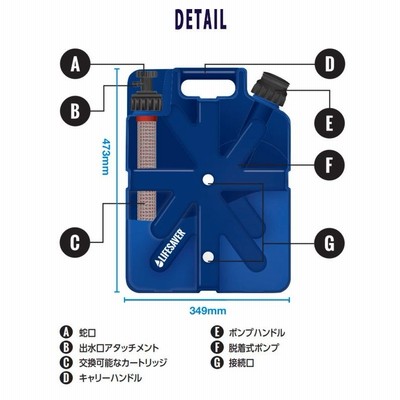 DETAIL

A
B
C
D
E
F
G

473mm

LIFESAVER

349mm

A 蛇口
B 出水口アタッチメント
C 交換可能なカートリッジ
D キャリーハンドル

E ポンプハンドル
F 脱着式ポンプ
G 接続口