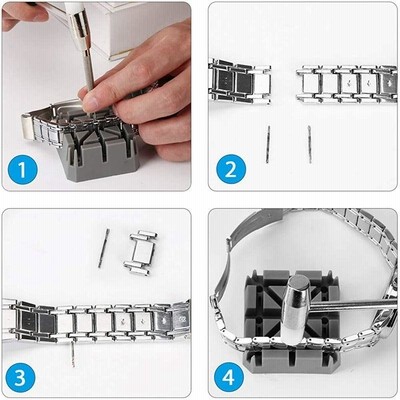 1

2

3

4