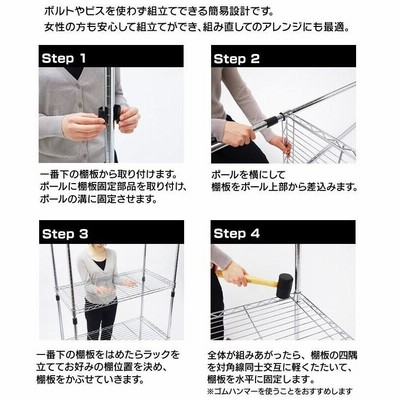 ボルトやビスを使わず組立てできる簡易設計です。
女性の方も安心して組立てができ、組み直してのアレンジにも最適。

Step 1

一番下の棚板から取り付けます。
ポールに棚板固定部品を取り付け、
ポールの溝に固定させます。

Step 2

ポールを横にして
棚板をポール上部から差込みます。

Step 3

一番下の棚板をはめたらラックを
立ててお好みの棚位置を決め、
棚板をかぶせていきます。

Step 4

全体が組みあがったら、棚板の四隅
を対角線同士交互に軽くたたいて、
棚板を水平に固定します。
※ゴムハンマーを使うことをおすすめします