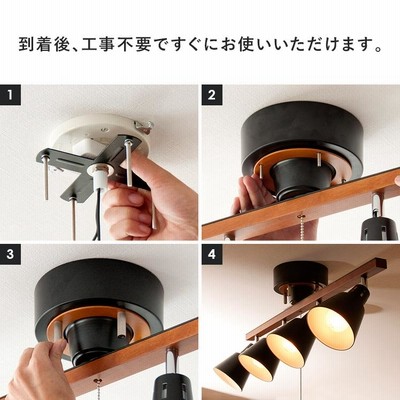 到着後、工事不要ですぐにお使いいただけます。

1

2

3

4