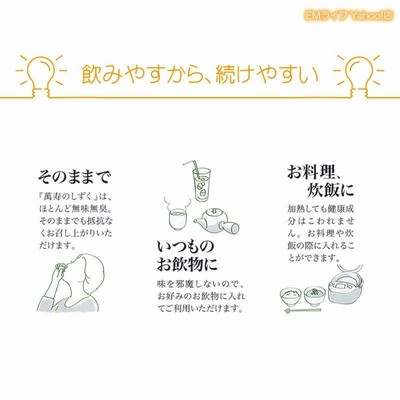 EMライフ Yahoo!店

飲みやすから、続けやすい

そのままで

『萬寿のしずく』は、ほとんど無味無臭。そのままでも抵抗なくお召し上がりいただけます。

いつものお飲物に

味を邪魔しないので、お好みのお飲物に入れてご利用いただけます。

お料理、炊飯に

加熱しても健康成分はこわれません。お料理や炊飯の際に入れることができます。