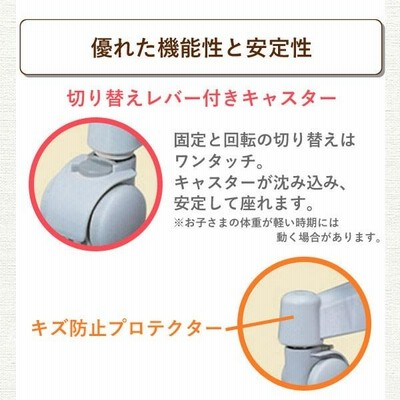 優れた機能性と安定性

切り替えレバー付きキャスター

固定と回転の切り替えはワンタッチ。
キャスターが沈み込み、安定して座れます。
※お子さまの体重が軽い時期には動く場合があります。

キズ防止プロテクター