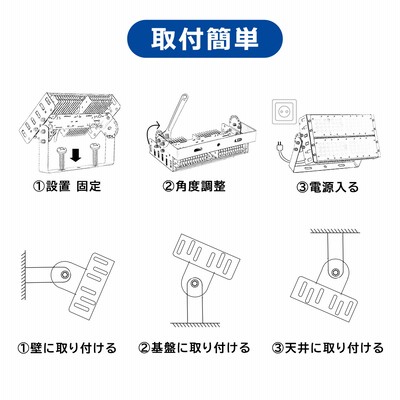 取付簡単

①設置 固定

②角度調整

③電源入る

①壁に取り付ける

②基盤に取り付ける

③天井に取り付ける