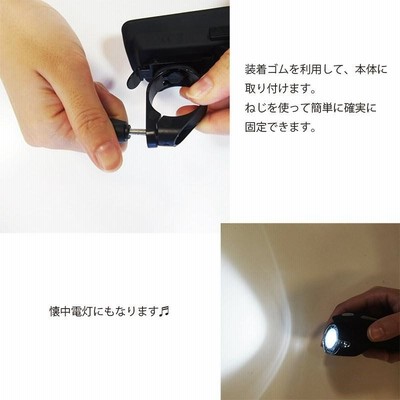 装着ゴムを利用して、本体に取り付けます。
ねじを使って簡単に確実に固定できます。

懐中電灯にもなります♬