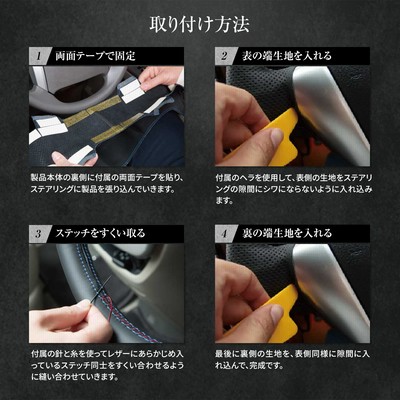 取り付け方法

1 両面テープで固定

製品本体の裏側に付属の両面テープを貼り、ステアリングに製品を張り込んでいきます。

2 表の端生地を入れる

付属のヘラを使用して、表側の生地をステアリングの隙間にシワにならないように入れ込みます。

3 ステッチをすくい取る

付属の針と糸を使ってレザーにあらかじめ入っているステッチ同士をすくい合わせるように縫い合わせていきます。

4 裏の端生地を入れる

最後に裏側の生地を、表側同様に隙間に入れ込んで、完成です。