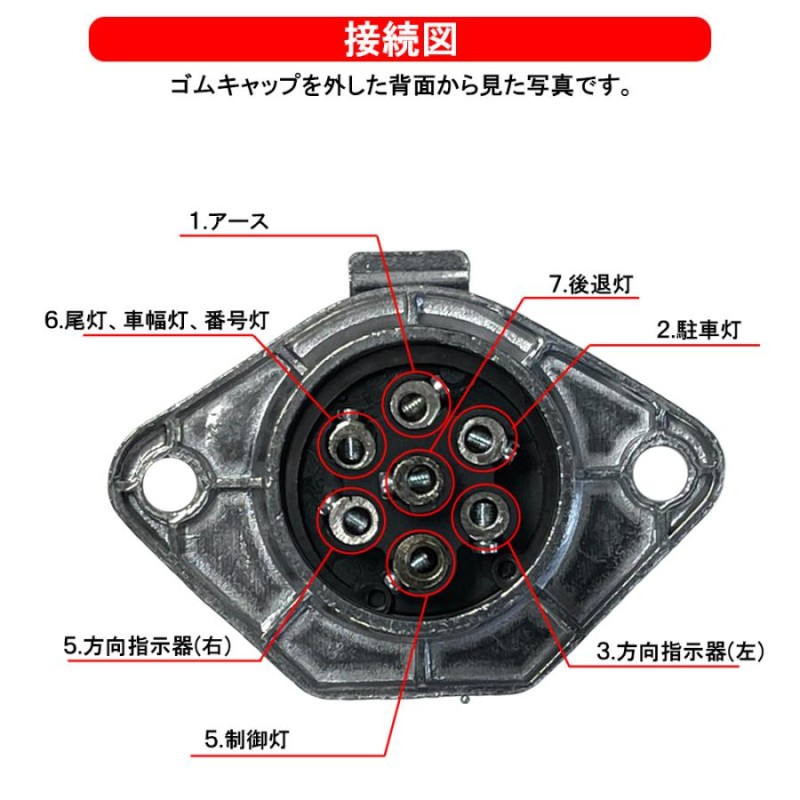 接続図
ゴムキャップを外した背面から見た写真です。

1.アース

7.後退灯

6.尾灯、車幅灯、番号灯

2.駐車灯

5.方向指示器(右)

3.方向指示器(左)

5.制御灯