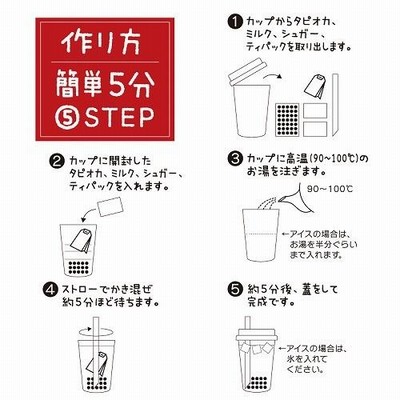 作り方
簡単5分
⑤STEP

❶ カップからタピオカ、ミルク、シュガー、ティパックを取り出します。

❷ カップに開封したタピオカ、ミルク、シュガー、ティパックを入れます。

❸ カップに高温(90~100℃)のお湯を注ぎます。

90~100℃

←アイスの場合は、お湯を半分ぐらいまで入れます。

❹ ストローでかき混ぜ約5分ほど待ちます。

❺ 約5分後、蓋をして完成です。

←アイスの場合は、氷を入れてください。