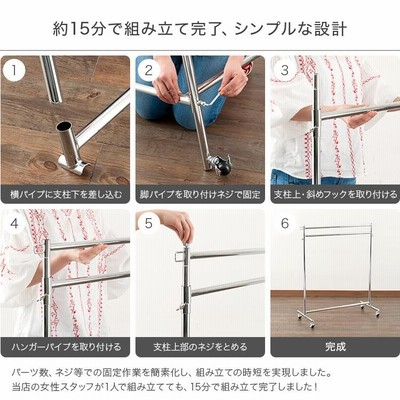 約15分で組み立て完了、シンプルな設計

1
横パイプに支柱下を差し込む

2
脚パイプを取り付けネジで固定

3
支柱上・斜めフックを取り付ける

4
ハンガーパイプを取り付ける

5
支柱上部のネジをとめる

6
完成

パーツ数、ネジ等での固定作業を簡素化し、組み立ての時短を実現しました。
当店の女性スタッフが1人で組み立てても、15分で組み立て完了しました！