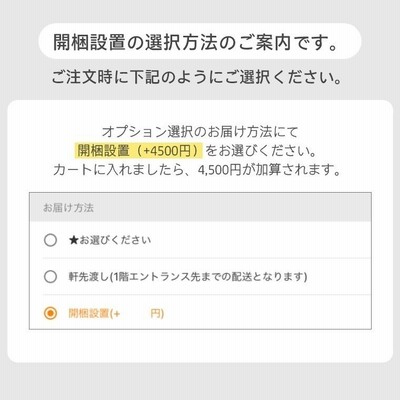 開梱設置の選択方法のご案内です。

ご注文時に下記のようにご選択ください。

オプション選択のお届け方法にて
開梱設置（+4500円）をお選びください。
カートに入れましたら、4,500円が加算されます。

お届け方法

★お選びください

軒先渡し(1階エントランス先までの配送となります)

開梱設置(+ 円)