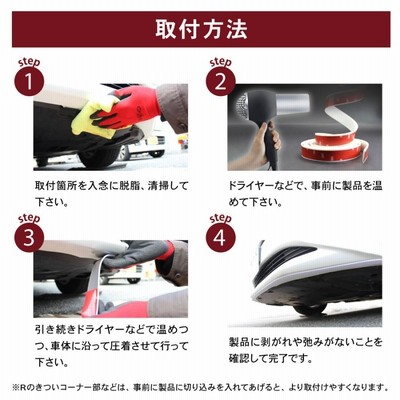 取付方法

step
1

取付箇所を入念に脱脂、清掃して下さい。

step
2

ドライヤーなどで、事前に製品を温めて下さい。

step
3

引き続きドライヤーなどで温めつつ、車体に沿って圧着させて行って下さい。

step
4

製品に剥がれや弛みがないことを確認して完了です。

※Rのきついコーナー部などは、事前に製品に切り込みを入れてあげると、より取付けやすくなります。