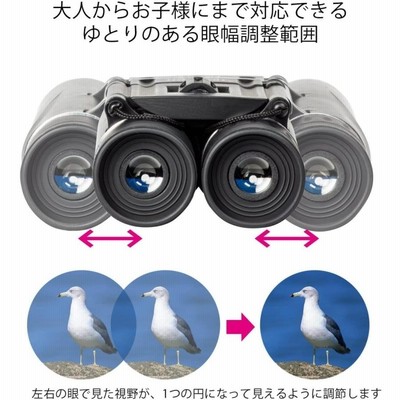 大人からお子様にまで対応できる
ゆとりのある眼幅調整範囲

左右の眼で見た視野が、1つの円になって見えるように調節します