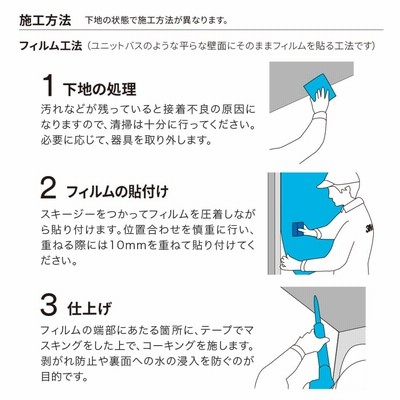 施工方法　下地の状態で施工方法が異なります。

フィルム工法（ユニットバスのような平らな壁面にそのままフィルムを貼る工法です）

1 下地の処理

汚れなどが残っていると接着不良の原因になりますので、清掃は十分に行ってください。必要に応じて、器具を取り外します。

2 フィルムの貼付け

スキージーをつかってフィルムを圧着しながら貼り付けます。位置合わせを慎重に行い、重ねる際には10mmを重ねて貼り付けてください。

3M

3 仕上げ

フィルムの端部にあたる箇所に、テープでマスキングをした上で、コーキングを施します。剥がれ防止や裏面への水の浸入を防ぐのが目的です。