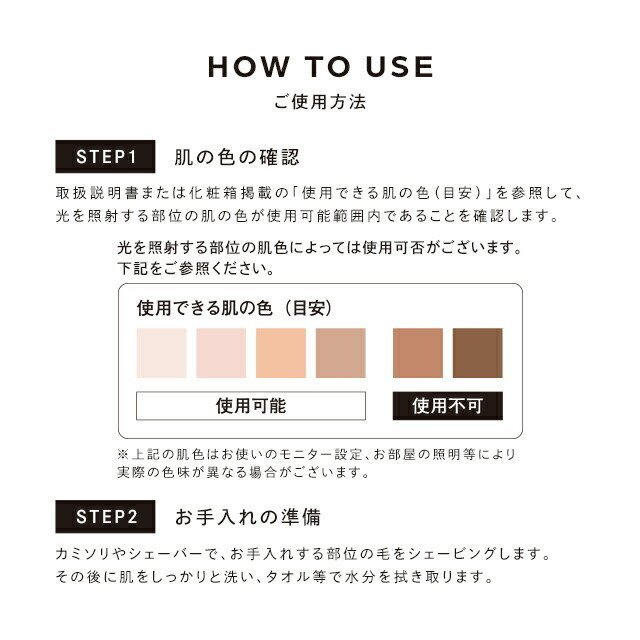 HOW TO USE
ご使用方法

STEP1 肌の色の確認

取扱説明書または化粧箱掲載の「使用できる肌の色(目安)」を参照して、光を照射する部位の肌の色が使用可能範囲内であることを確認します。

光を照射する部位の肌色によっては使用可否がございます。
下記をご参照ください。

使用できる肌の色(目安)

使用可能

使用不可

※上記の肌色はお使いのモニター設定、お部屋の照明等により実際の色味が異なる場合がございます。

STEP2 お手入れの準備

カミソリやシェーバーで、お手入れする部位の毛をシェービングします。
その後に肌をしっかりと洗い、タオル等で水分を拭き取ります。