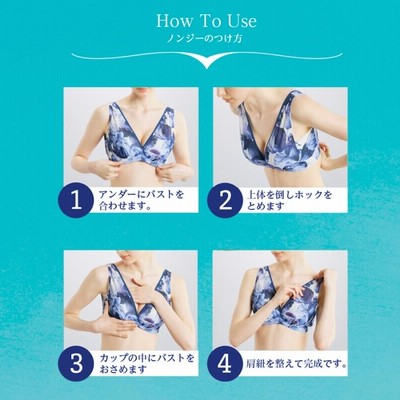 How To Use
ノンジーのつけ方

1 アンダーにバストを合わせます。

2 上体を倒しホックをとめます

3 カップの中にバストをおさめます

4 肩紐を整えて完成です。